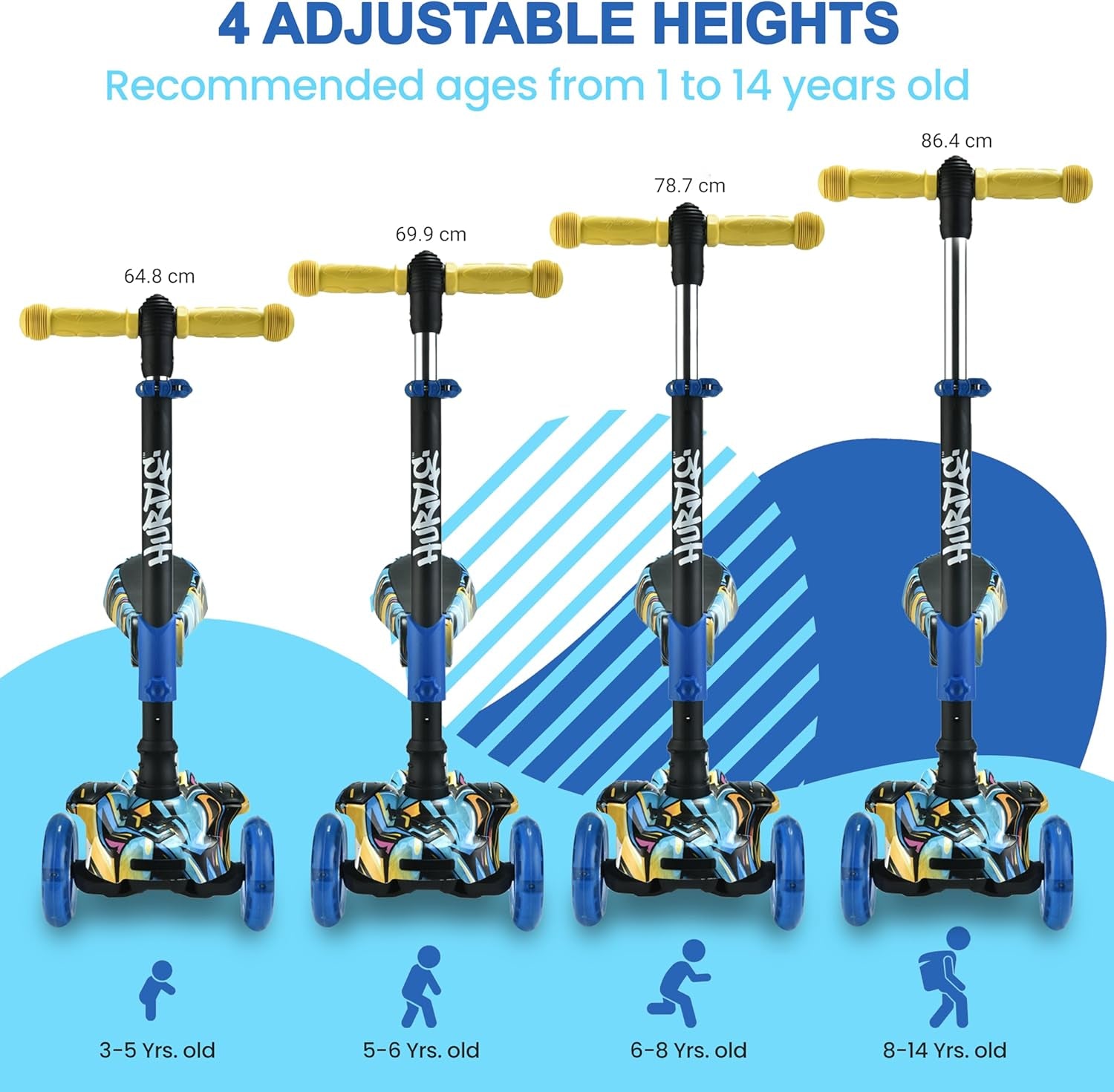 4 ADJUSTABLE HEIGHTS

Recommended ages from 1 to 14 years old

64.8 cm

69.9 cm

78.7 cm

86.4 cm

HURTLE

HURTLE

HURTLE

HURTLE

3-5 Yrs. old

5-6 Yrs. old

6-8 Yrs. old

8-14 Yrs. old