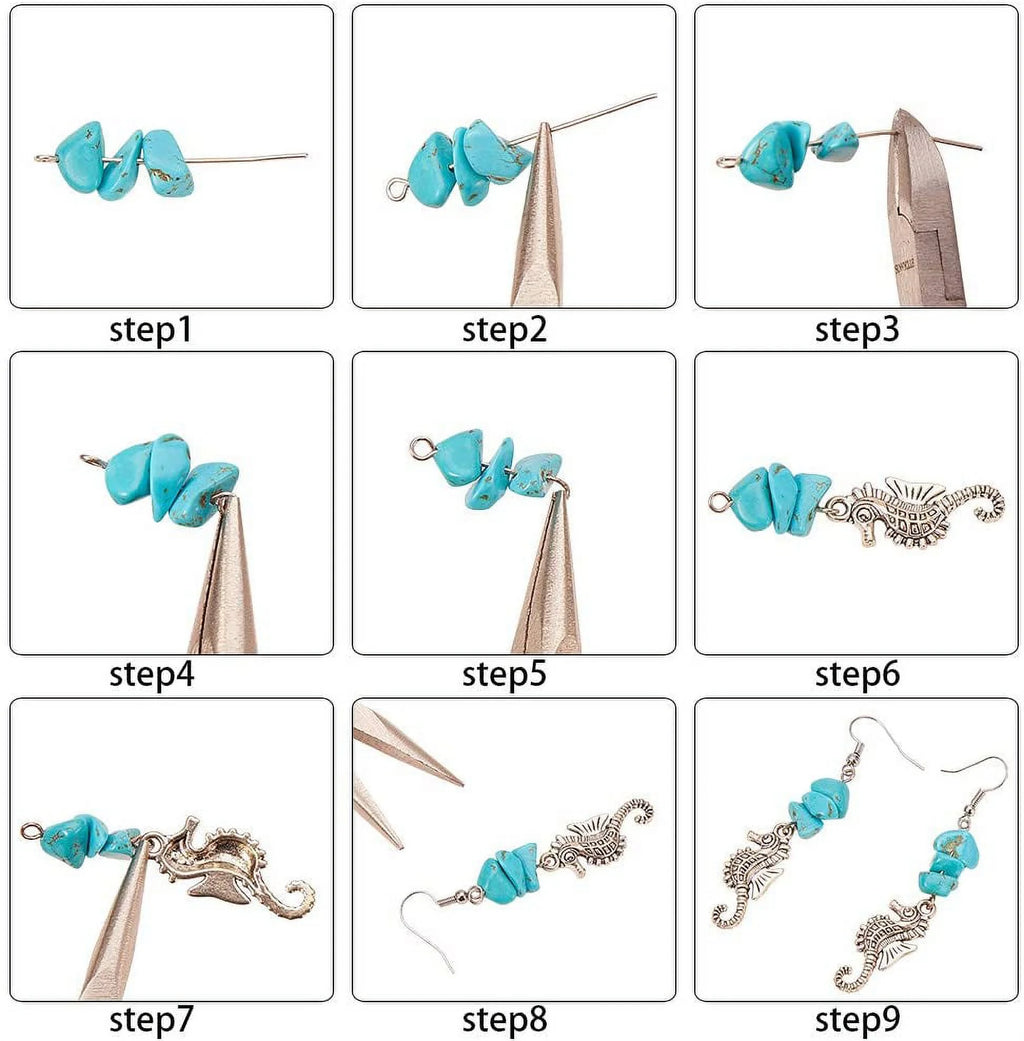 step1

step2

step3

step4

step5

step6

step7

step8

step9