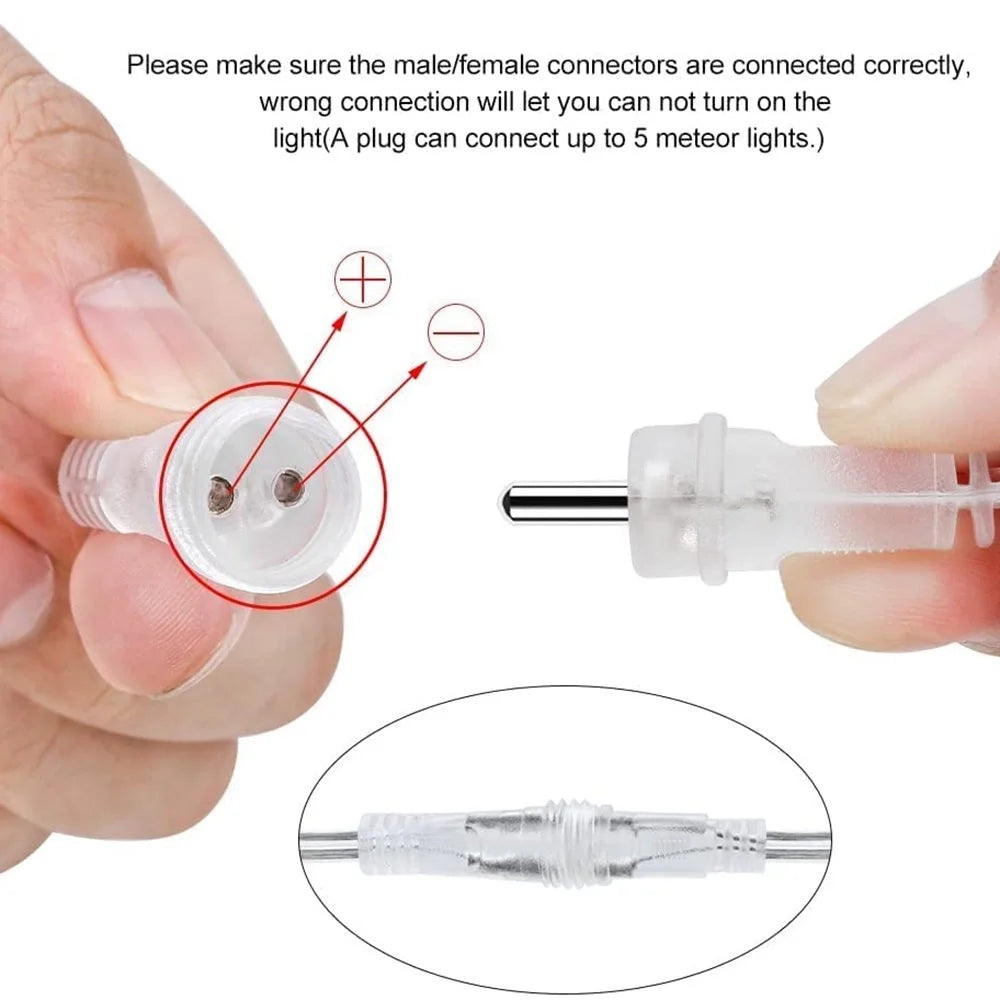 Please make sure the male/female connectors are connected correctly, wrong connection will let you can not turn on the light(A plug can connect up to 5 meteor lights.)

+

−