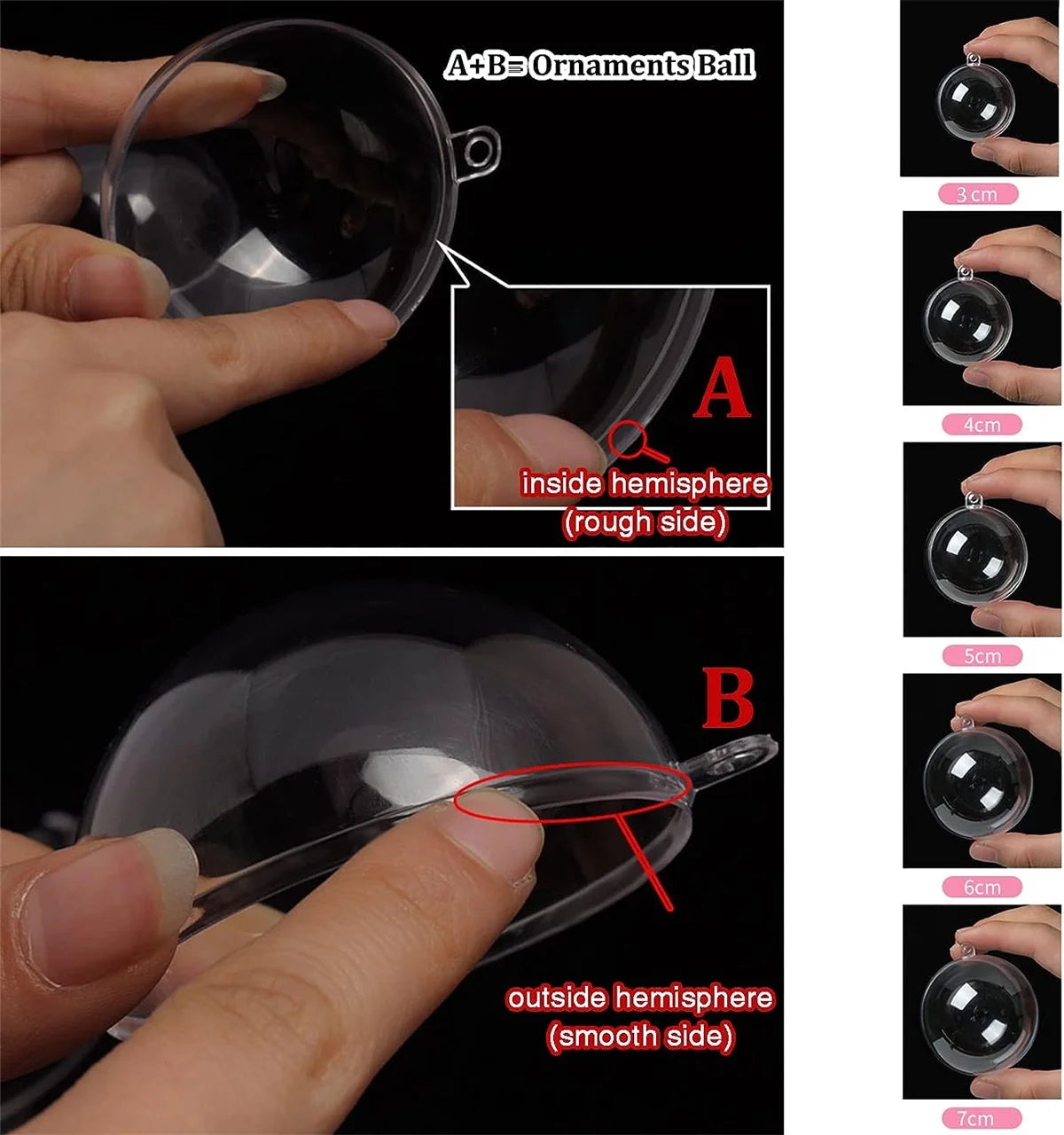 A+B= Ornaments Ball

A

inside hemisphere (rough side)

B

outside hemisphere (smooth side)

3 cm

4cm

5cm

6cm

7cm