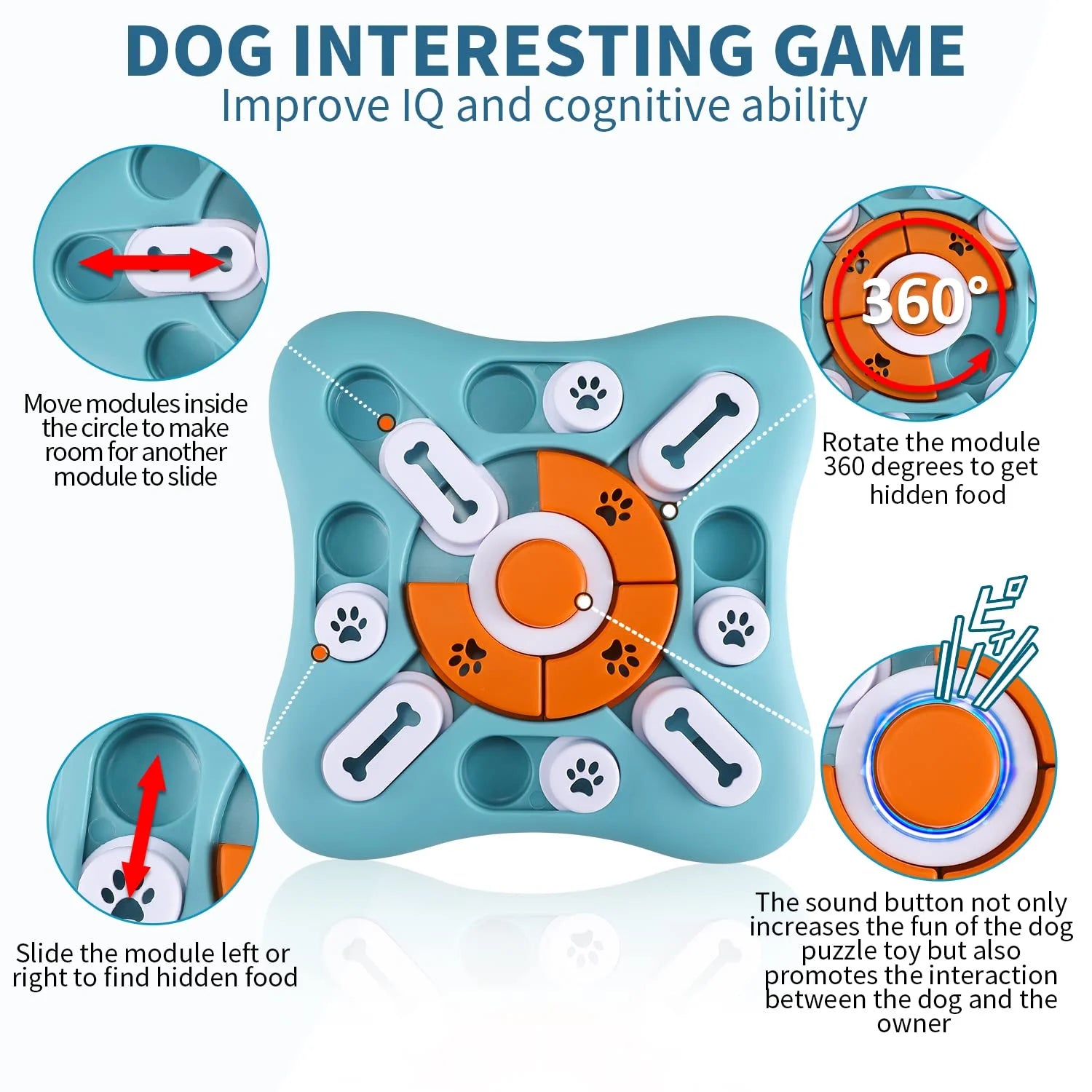 DOG INTERESTING GAME
Improve IQ and cognitive ability

Move modules inside the circle to make room for another module to slide

360°

Rotate the module 360 degrees to get hidden food

ピィ

Slide the module left or right to find hidden food

The sound button not only increases the fun of the dog puzzle toy but also promotes the interaction between the dog and the owner