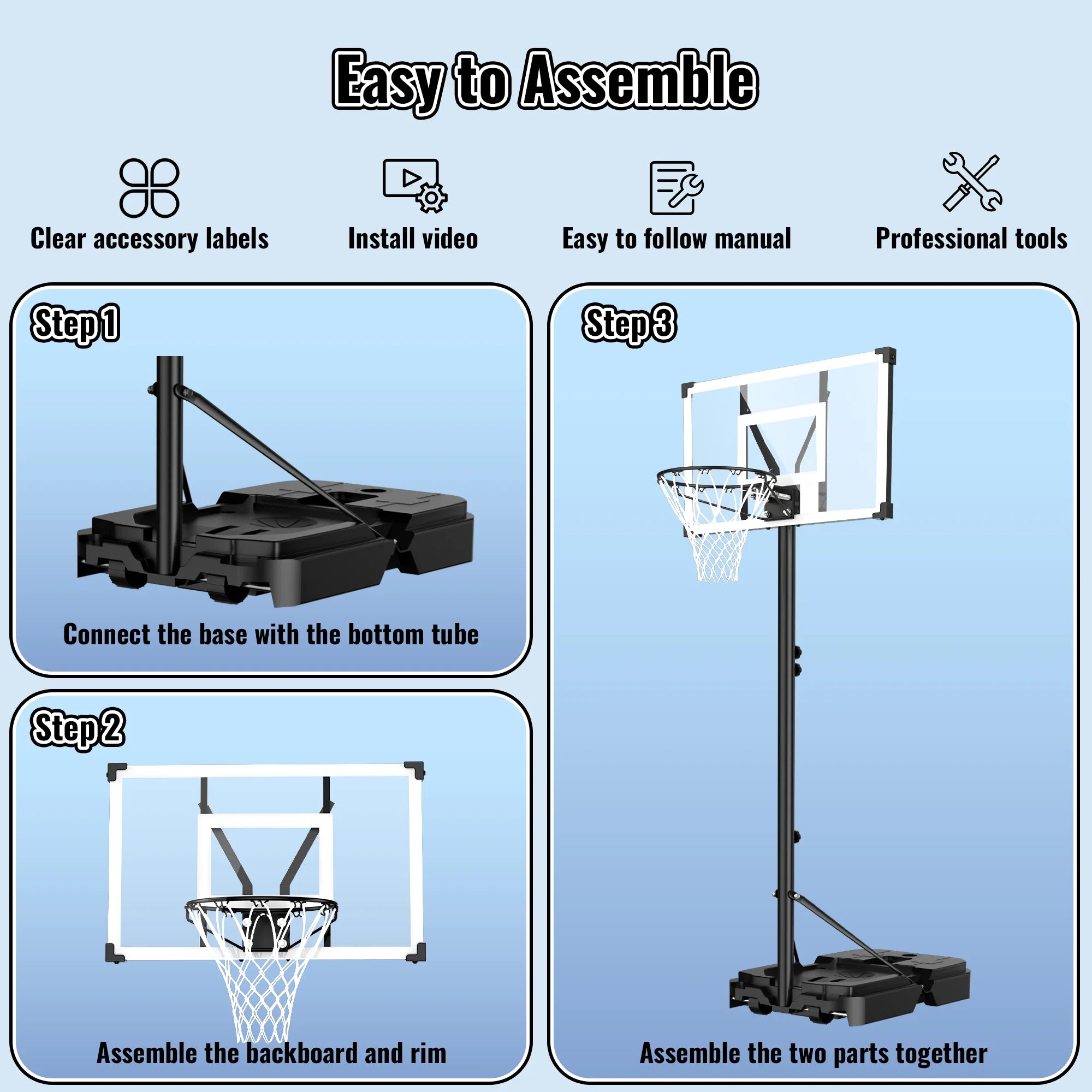 Easy to Assemble

Clear accessory labels

Install video

Easy to follow manual

Professional tools

Step 1

Connect the base with the bottom tube

Step 2

Assemble the backboard and rim

Step 3

Assemble the two parts together