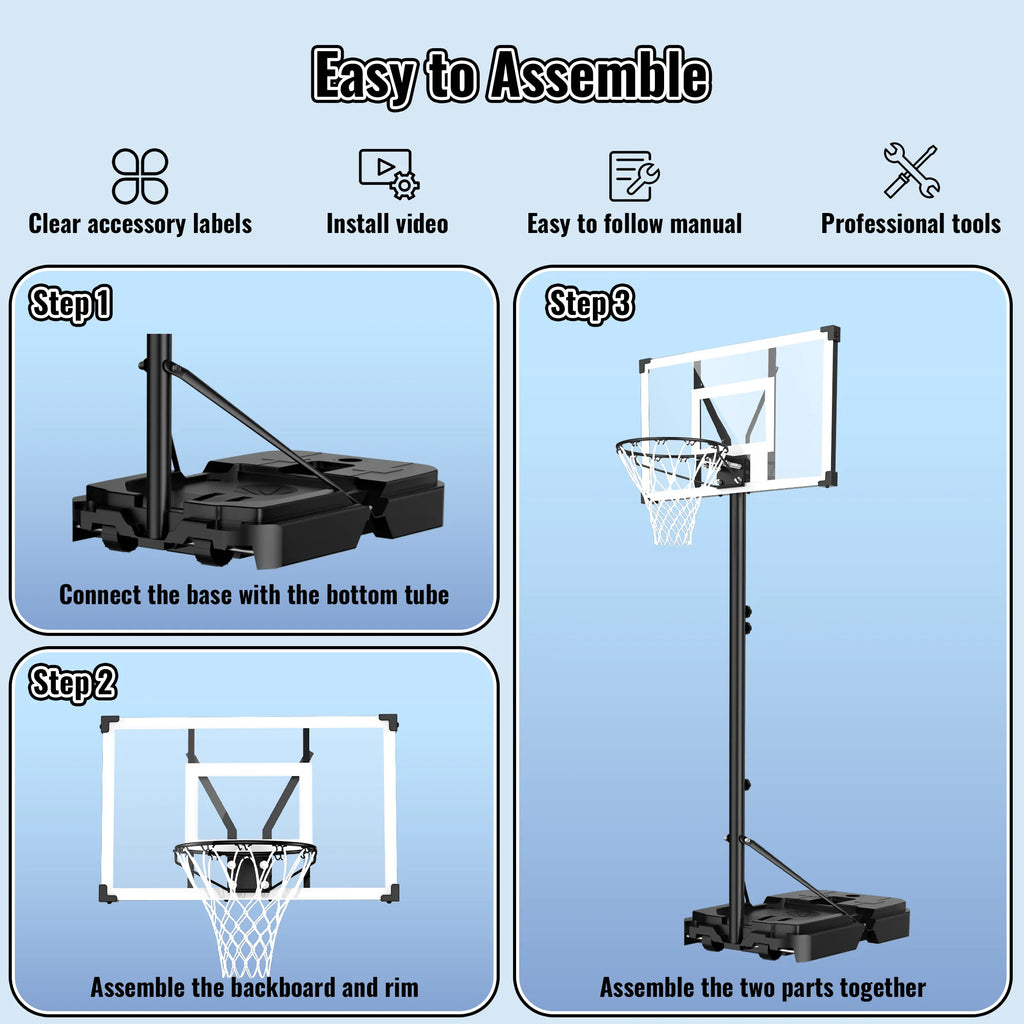 Easy to Assemble

Clear accessory labels

Install video

Easy to follow manual

Professional tools

Step 1

Connect the base with the bottom tube

Step 2

Assemble the backboard and rim

Step 3

Assemble the two parts together